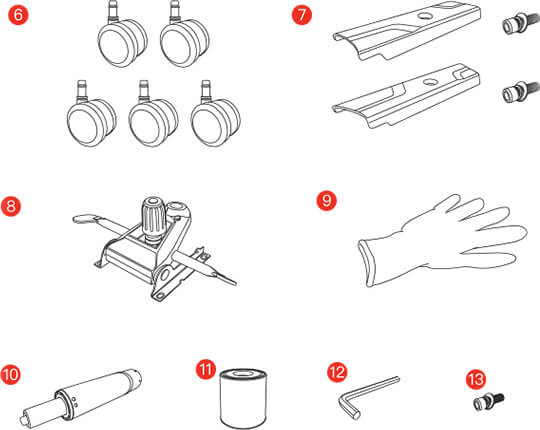 6

7

8

9

10

11

12

13